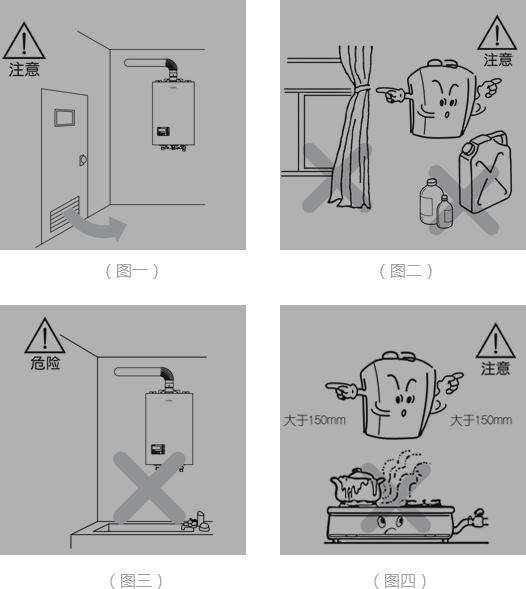 注意

（图一）

注意

（图二）

危险

（图三）

注意

大于150mm

大于150mm

（图四）